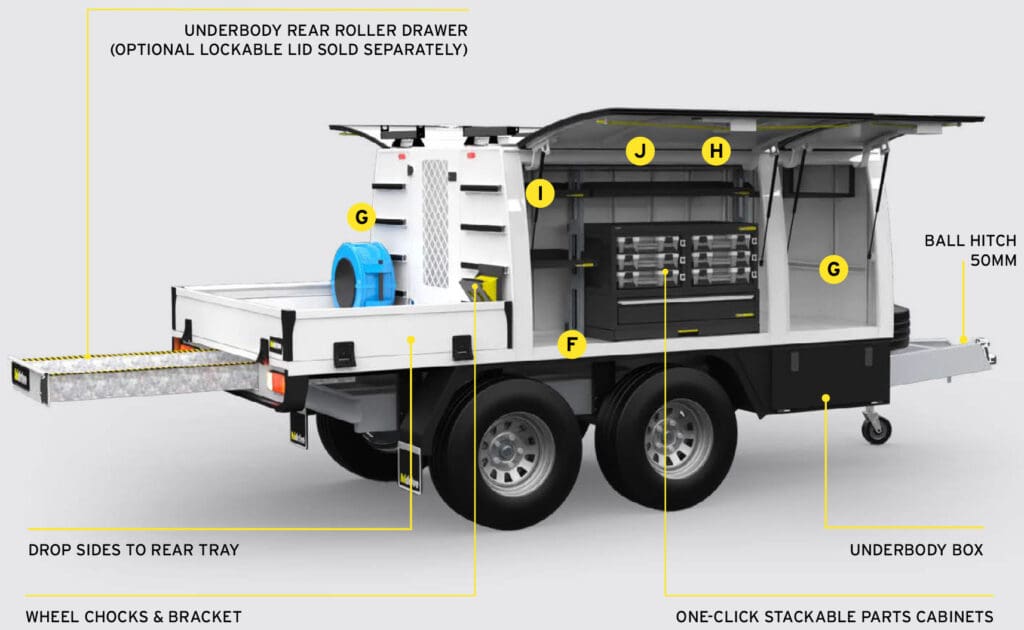 UNDERBODY REAR ROLLER DRAWER
(OPTIONAL LOCKABLE LID SOLD SEPARATELY)

J
H
I
G
G
F

BALL HITCH
50MM

DROP SIDES TO REAR TRAY

UNDERBODY BOX

WHEEL CHOCKS & BRACKET

ONE-CLICK STACKABLE PARTS CABINETS